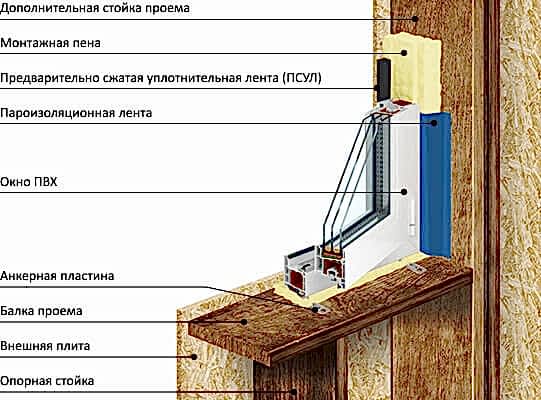 Дополнительная стойка проема

Монтажная пена

Предварительно сжатая уплотнительная лента (ПСУЛ)

Пароизоляционная лента

Окно ПВХ

Анкерная пластина

Балка проема

Внешняя плита

Опорная стойка